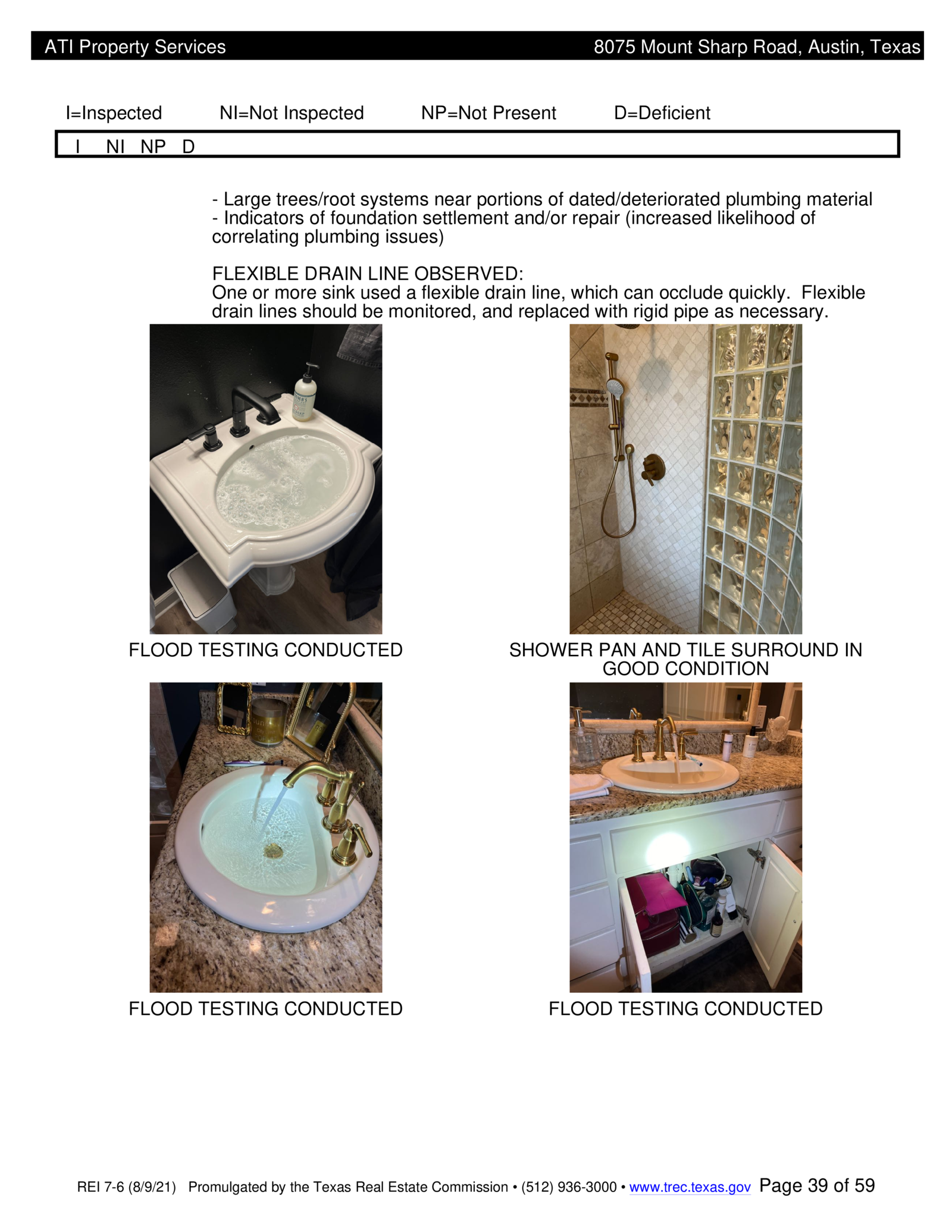 ATI Property Services 8075 Mount Sharp Road, Austin, Texas

I=Inspected NI=Not Inspected NP=Not Present D=Deficient

I NI NP D

- Large trees/root systems near portions of dated/deteriorated plumbing material
- Indicators of foundation settlement and/or repair (increased likelihood of correlating plumbing issues)

FLEXIBLE DRAIN LINE OBSERVED:
One or more sink used a flexible drain line, which can occlude quickly. Flexible drain lines should be monitored, and replaced with rigid pipe as necessary.

FLOOD TESTING CONDUCTED

SHOWER PAN AND TILE SURROUND IN GOOD CONDITION

FLOOD TESTING CONDUCTED

FLOOD TESTING CONDUCTED

REI 7-6 (8/9/21) Promulgated by the Texas Real Estate Commission • (512) 936-3000 • www.trec.texas.gov Page 39 of 59