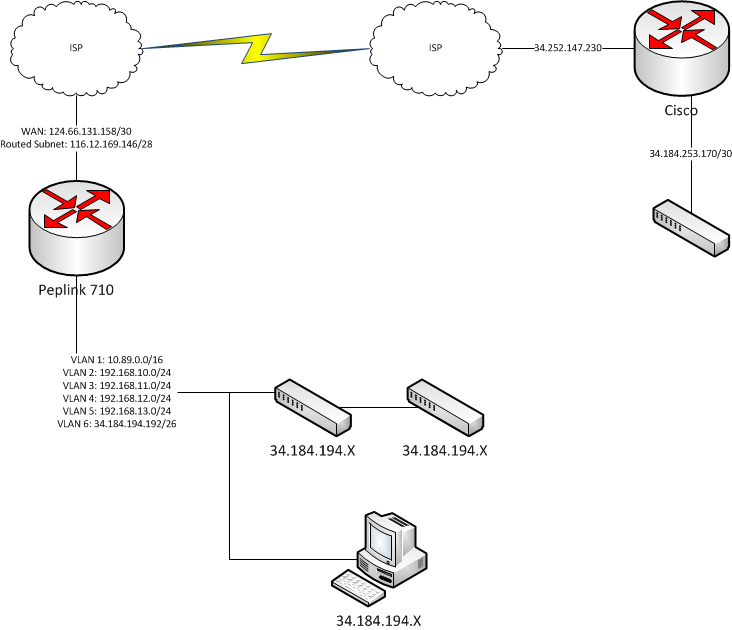 ISP

ISP

34.252.147.230

Cisco

WAN: 124.66.131.158/30
Routed Subnet: 116.12.169.146/28

34.184.253.170/30

Peplink 710

VLAN 1: 10.89.0.0/16
VLAN 2: 192.168.10.0/24
VLAN 3: 192.168.11.0/24
VLAN 4: 192.168.12.0/24
VLAN 5: 192.168.13.0/24
VLAN 6: 34.184.194.192/26

34.184.194.X

34.184.194.X

34.184.194.X