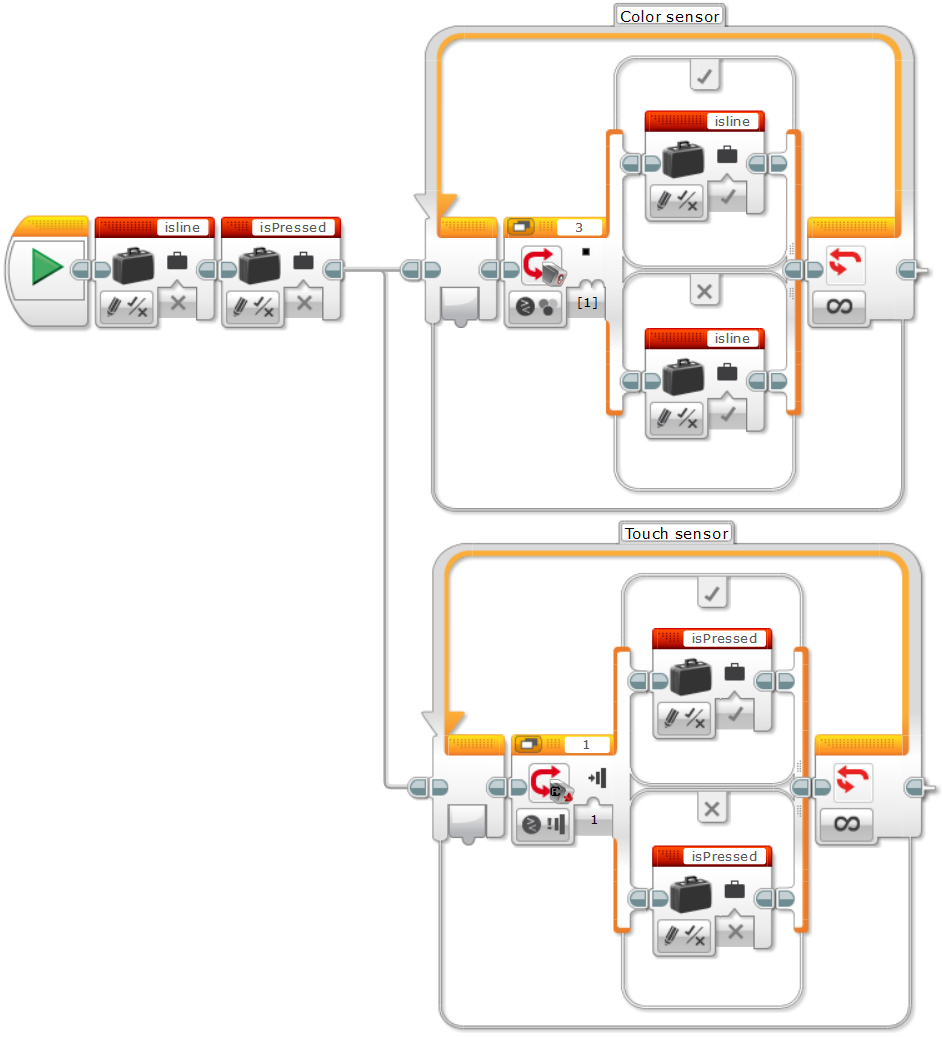 isline

isPressed

Color sensor

3

[1]

isline

isline

Touch sensor

1

1

isPressed

isPressed