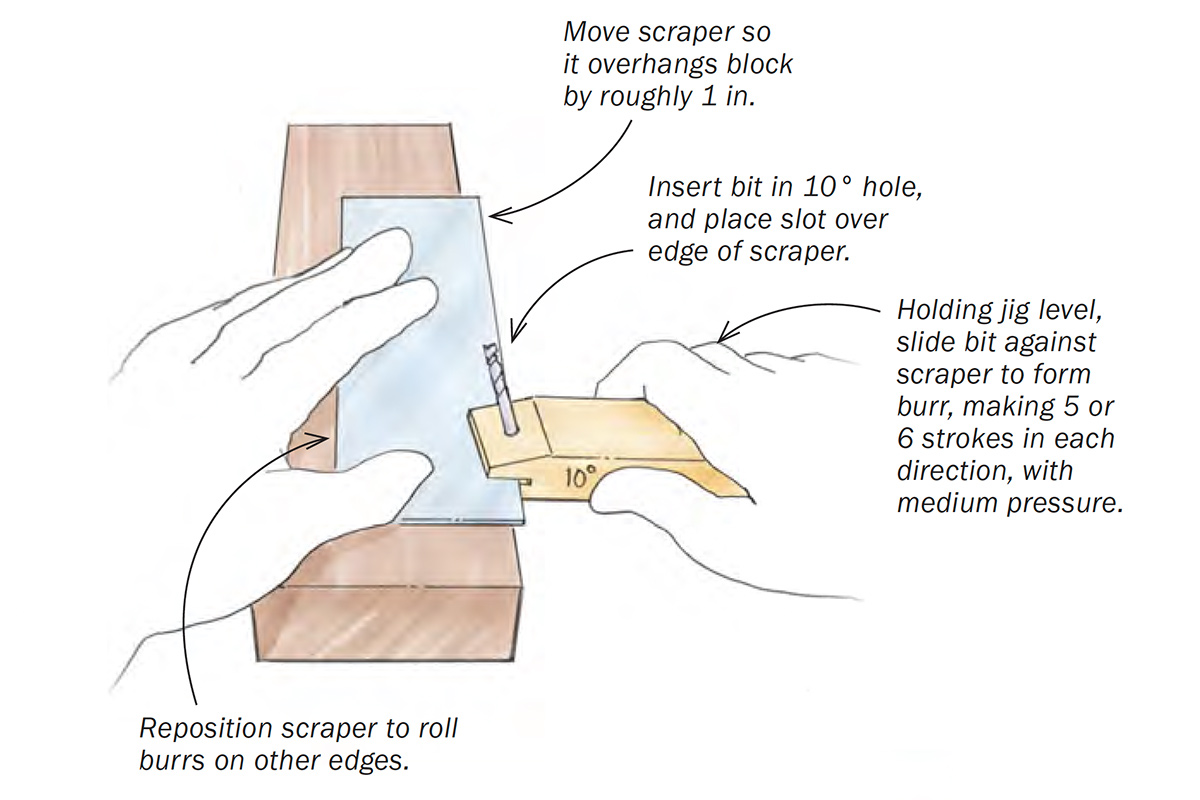 Move scraper so it overhangs block by roughly 1 in.

Insert bit in 10° hole, and place slot over edge of scraper.

Holding jig level, slide bit against scraper to form burr, making 5 or 6 strokes in each direction, with medium pressure.

10°

Reposition scraper to roll burrs on other edges.