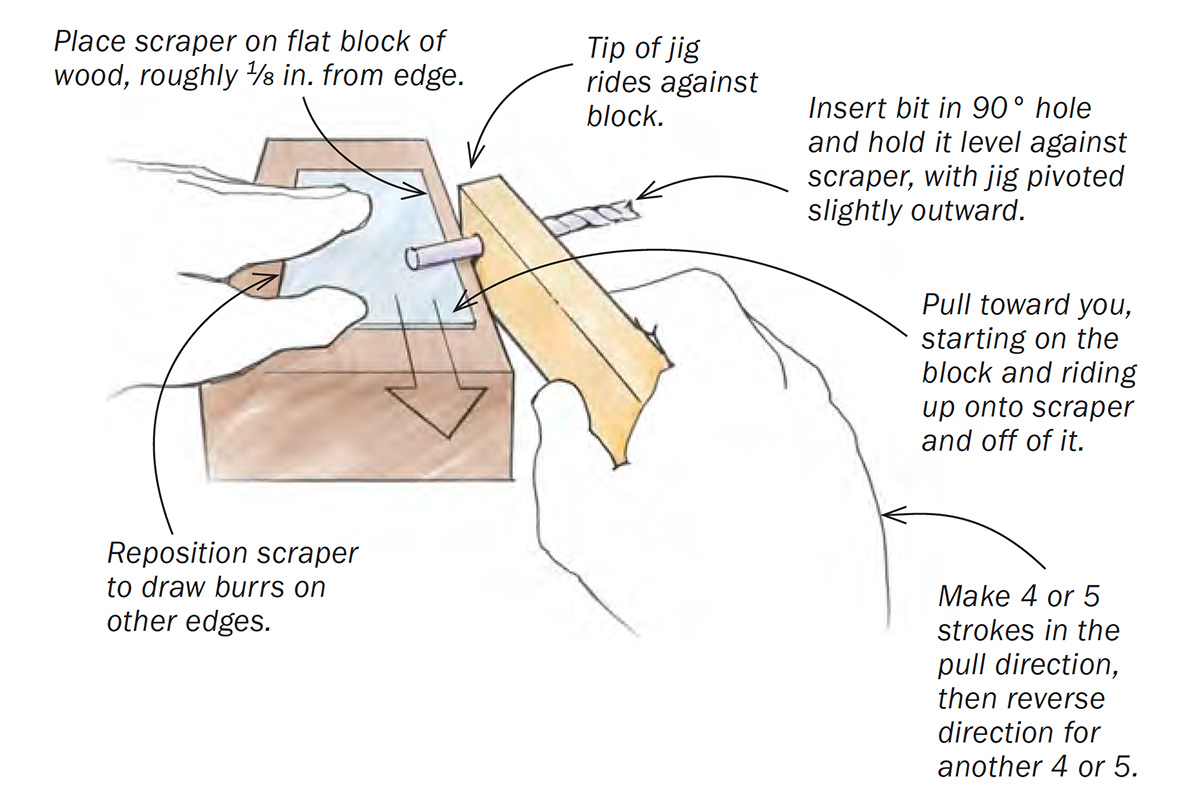 Place scraper on flat block of wood, roughly $\frac{1}{8}$ in. from edge.

Tip of jig rides against block.

Insert bit in 90° hole and hold it level against scraper, with jig pivoted slightly outward.

Pull toward you, starting on the block and riding up onto scraper and off of it.

Reposition scraper to draw burrs on other edges.

Make 4 or 5 strokes in the pull direction, then reverse direction for another 4 or 5.