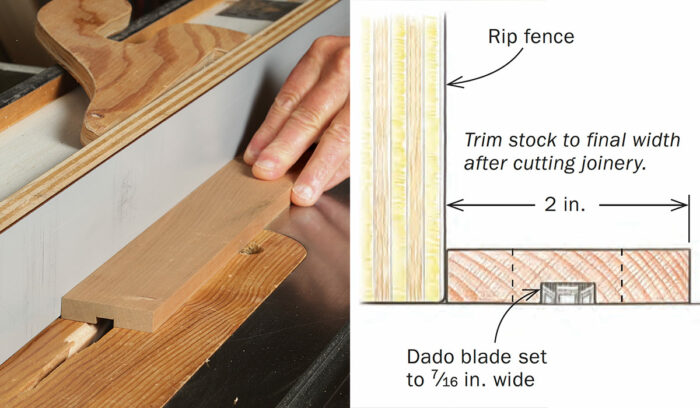 Rip fence

Trim stock to final width after cutting joinery.

2 in.

Dado blade set to $\frac{7}{16}$ in. wide