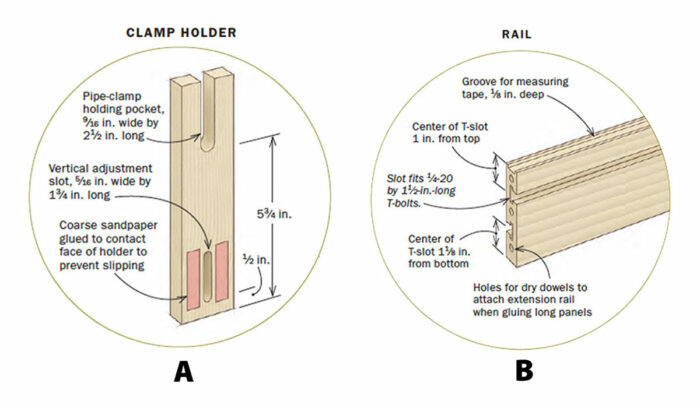 CLAMP HOLDER

Pipe-clamp holding pocket, $\frac{9}{16}$ in. wide by $2\frac{1}{2}$ in. long

Vertical adjustment slot, $\frac{5}{16}$ in. wide by $1\frac{3}{4}$ in. long

Coarse sandpaper glued to contact face of holder to prevent slipping

$5\frac{3}{4}$ in.

$\frac{1}{2}$ in.

A

RAIL

Groove for measuring tape, $\frac{1}{8}$ in. deep

Center of T-slot 1 in. from top

Slot fits $\frac{1}{4}$-20 by $1\frac{1}{2}$-in.-long T-bolts.

Center of T-slot $1\frac{1}{8}$ in. from bottom

Holes for dry dowels to attach extension rail when gluing long panels

B