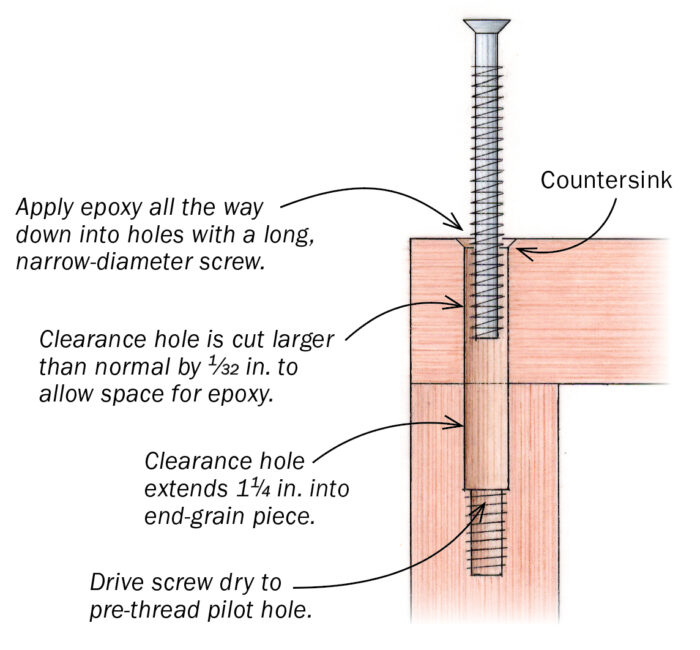 Countersink

Apply epoxy all the way down into holes with a long, narrow-diameter screw.

Clearance hole is cut larger than normal by $\frac{1}{32}$ in. to allow space for epoxy.

Clearance hole extends $1\frac{1}{4}$ in. into end-grain piece.

Drive screw dry to pre-thread pilot hole.