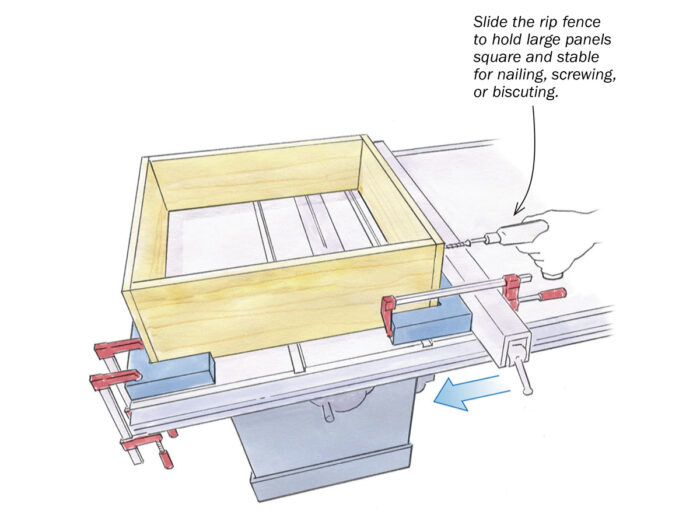 Slide the rip fence to hold large panels square and stable for nailing, screwing, or biscuting.