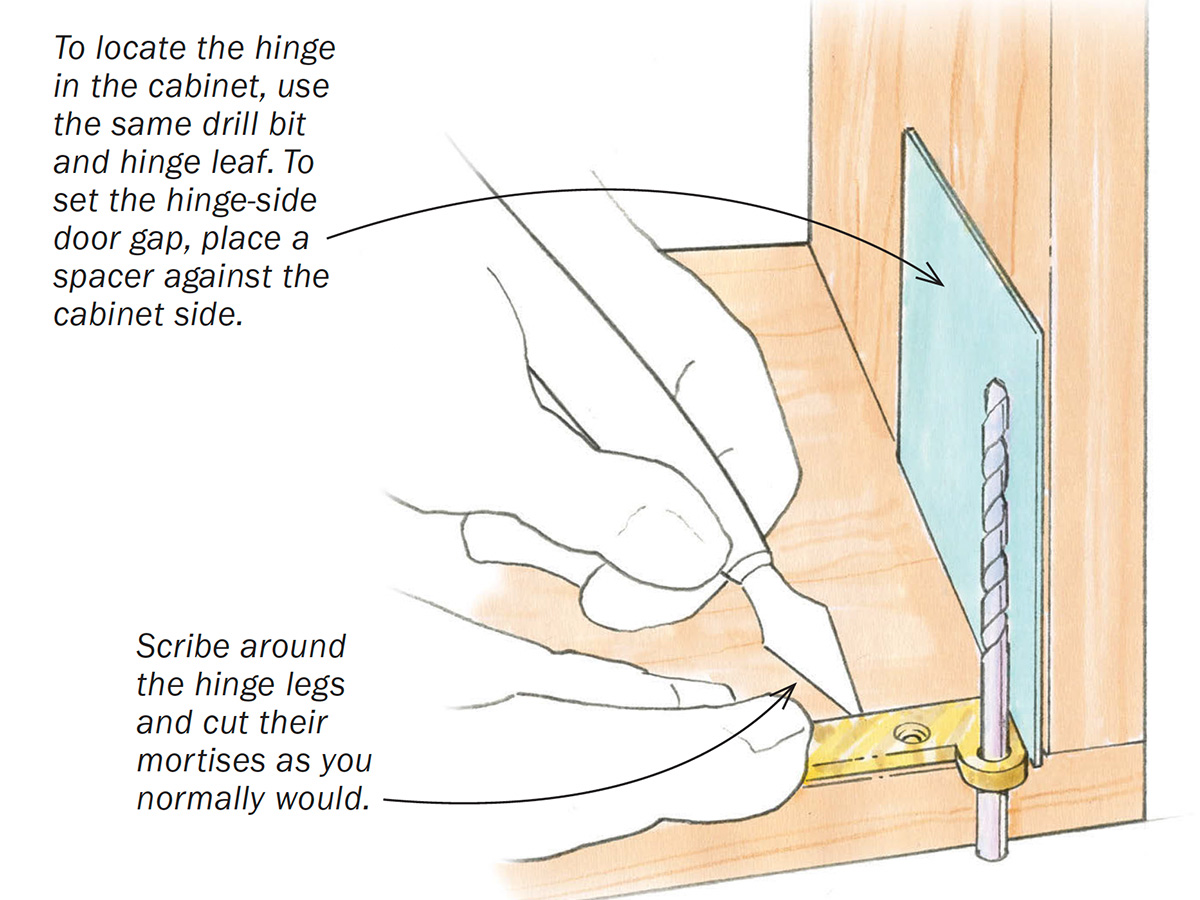 To locate the hinge in the cabinet, use the same drill bit and hinge leaf. To set the hinge-side door gap, place a spacer against the cabinet side.

Scribe around the hinge legs and cut their mortises as you normally would.