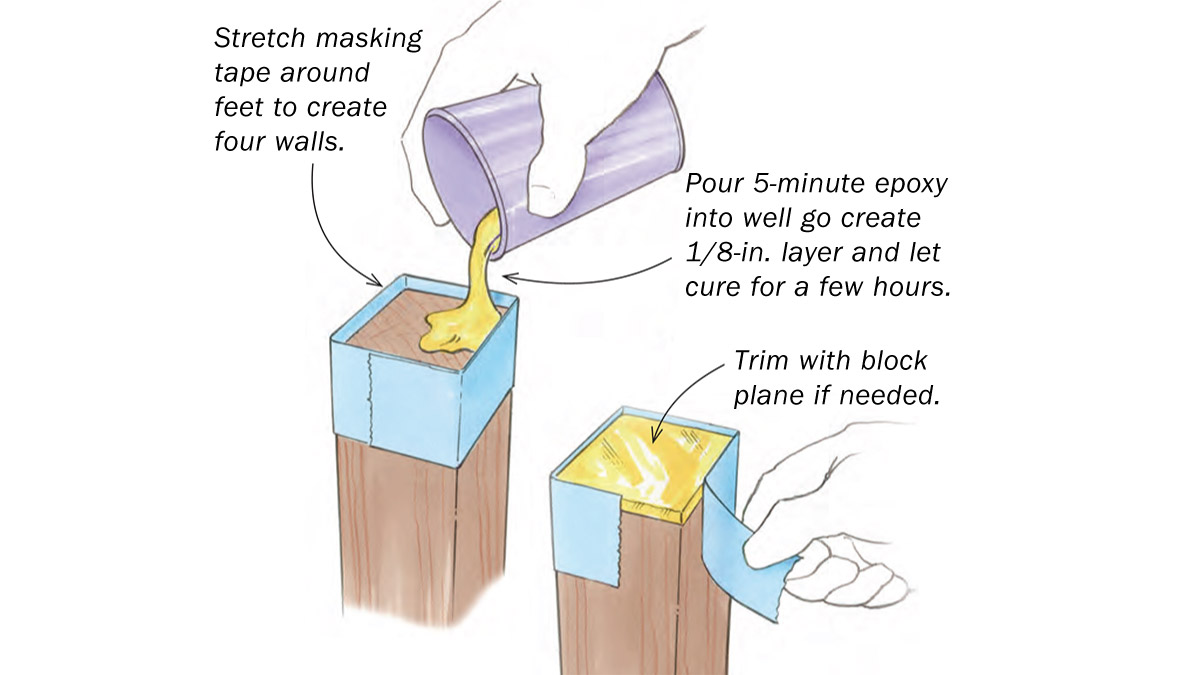 Stretch masking tape around feet to create four walls.

Pour 5-minute epoxy into well go create 1/8-in. layer and let cure for a few hours.

Trim with block plane if needed.