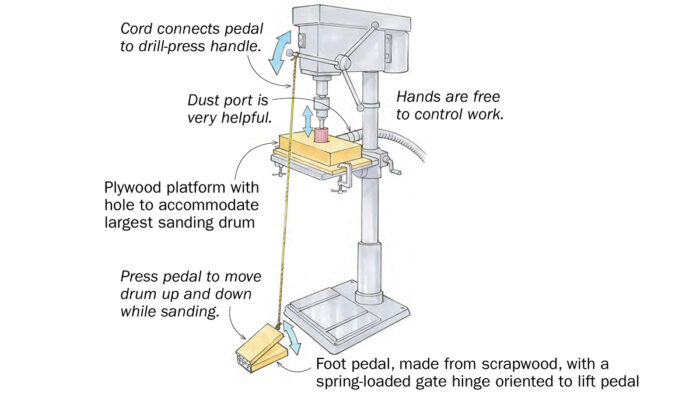 Cord connects pedal to drill-press handle.

Dust port is very helpful.

Hands are free to control work.

Plywood platform with hole to accommodate largest sanding drum

Press pedal to move drum up and down while sanding.

Foot pedal, made from scrapwood, with a spring-loaded gate hinge oriented to lift pedal