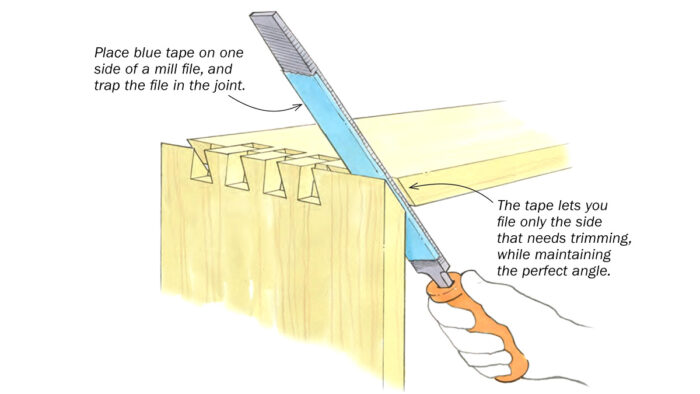 Place blue tape on one side of a mill file, and trap the file in the joint.

The tape lets you file only the side that needs trimming, while maintaining the perfect angle.