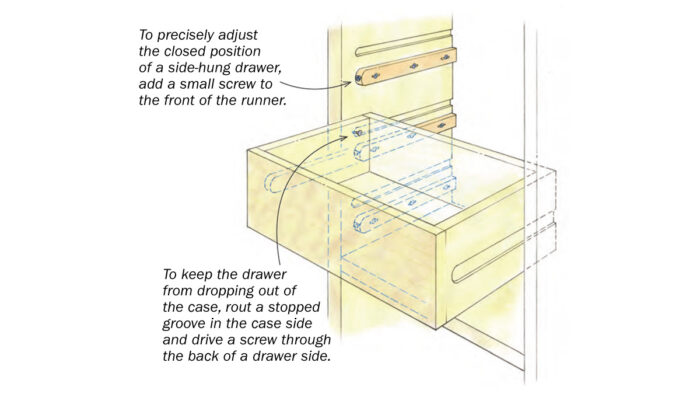 To precisely adjust the closed position of a side-hung drawer, add a small screw to the front of the runner.

To keep the drawer from dropping out of the case, rout a stopped groove in the case side and drive a screw through the back of a drawer side.