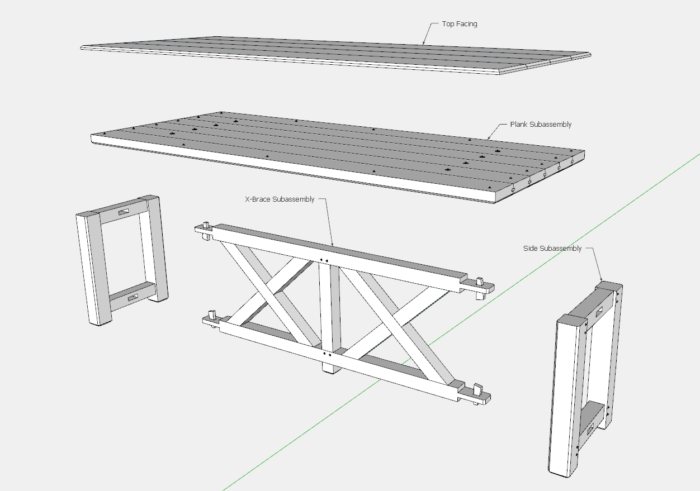 Top Facing

Plank Subassembly

X-Brace Subassembly

Side Subassembly