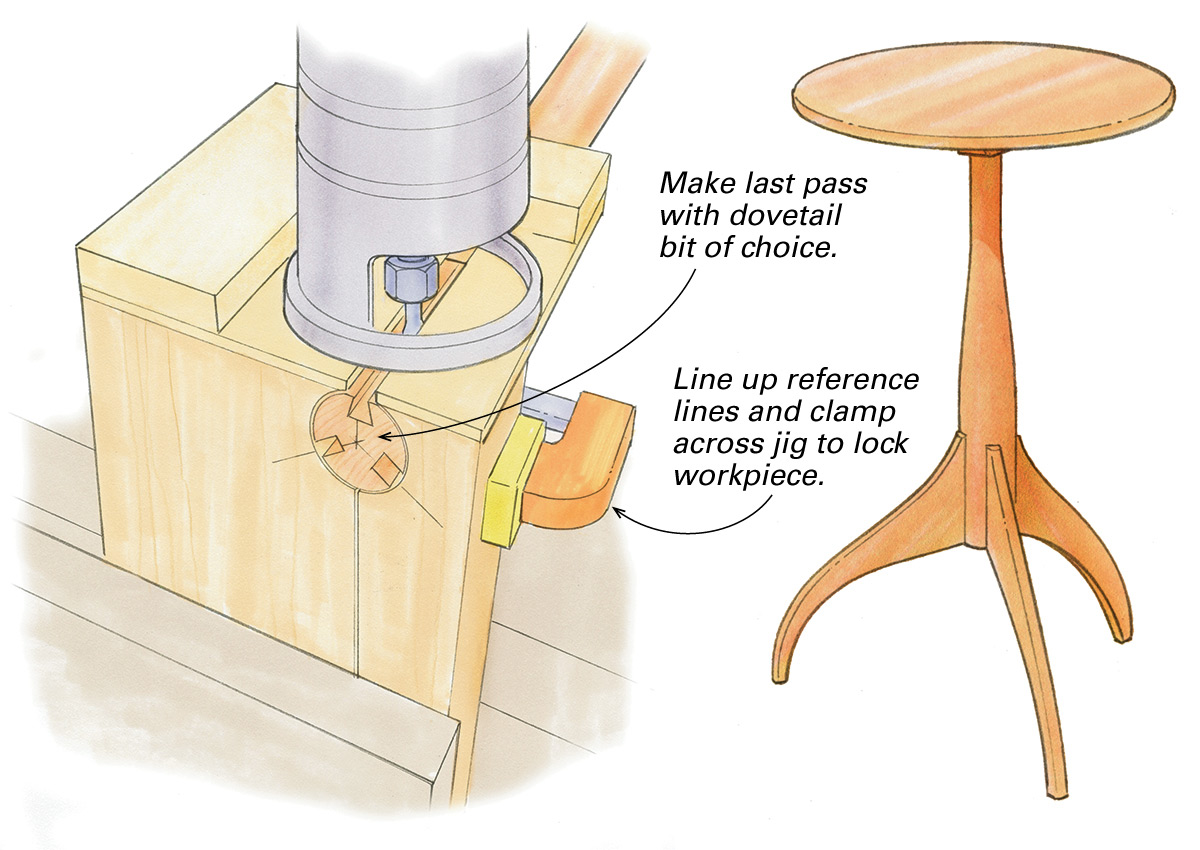 Make last pass with dovetail bit of choice.

Line up reference lines and clamp across jig to lock workpiece.