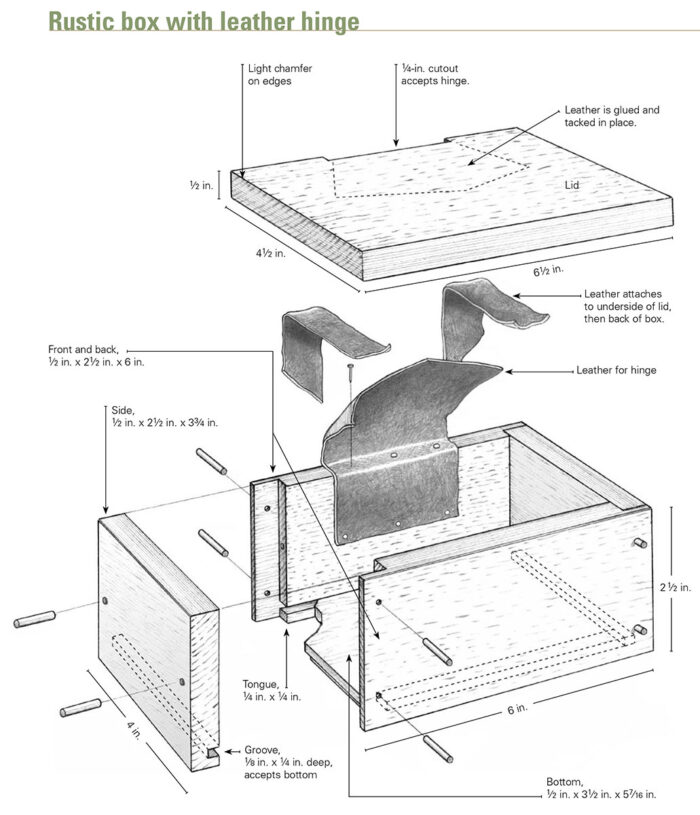 Rustic box with leather hinge

Light chamfer on edges

¼-in. cutout accepts hinge.

Leather is glued and tacked in place.

½ in.

Lid

4½ in.

6½ in.

Leather attaches to underside of lid, then back of box.

Front and back, ½ in. x 2½ in. x 6 in.

Leather for hinge

Side, ½ in. x 2½ in. x 3¾ in.

2½ in.

Tongue, ¼ in. x ¼ in.

6 in.

4 in.

Groove, ⅛ in. x ¼ in. deep, accepts bottom

Bottom, ½ in. x 3½ in. x 5⁷⁄₁₆ in.