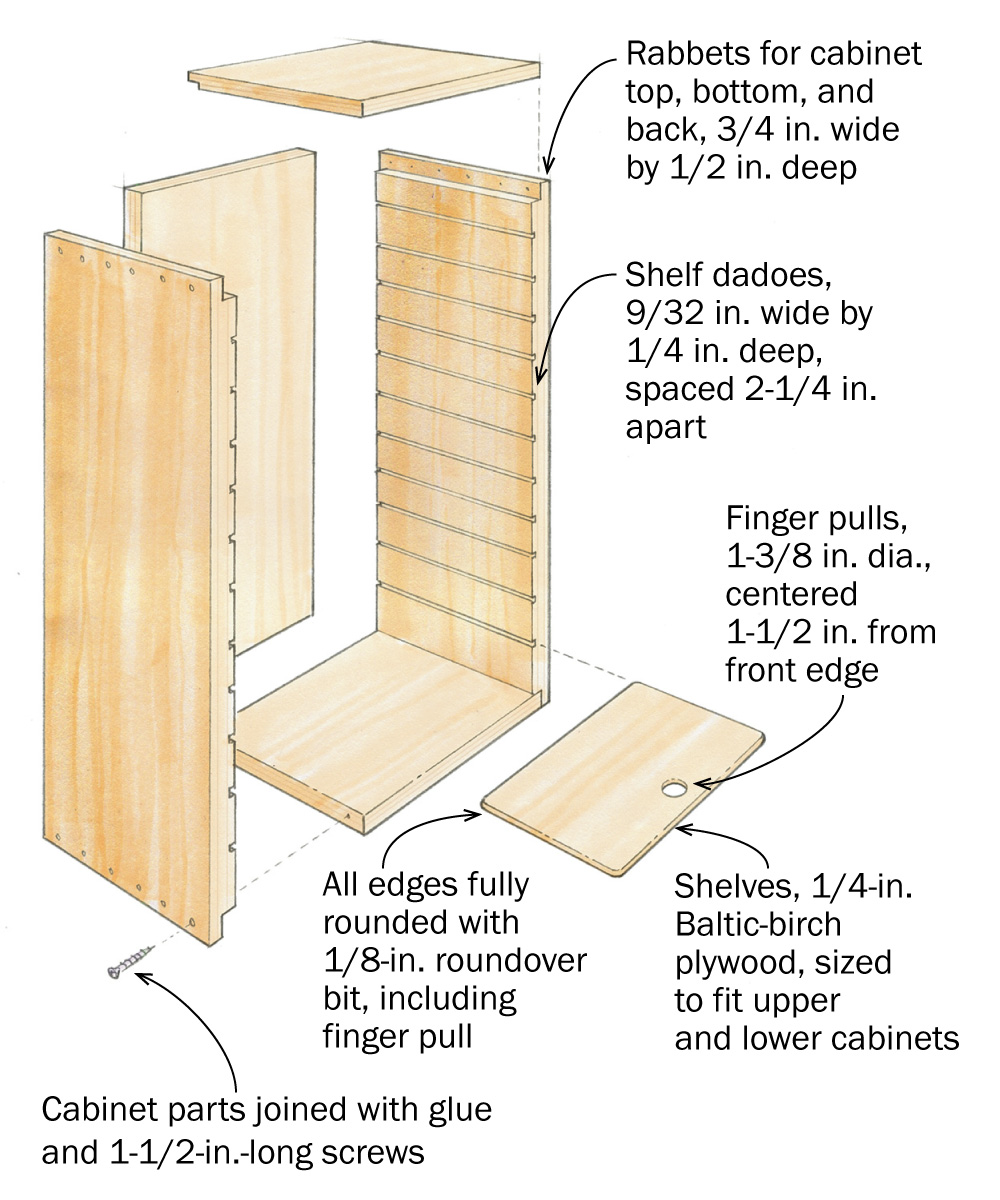 Rabbets for cabinet top, bottom, and back, 3/4 in. wide by 1/2 in. deep

Shelf dadoes, 9/32 in. wide by 1/4 in. deep, spaced 2-1/4 in. apart

Finger pulls, 1-3/8 in. dia., centered 1-1/2 in. from front edge

All edges fully rounded with 1/8-in. roundover bit, including finger pull

Shelves, 1/4-in. Baltic-birch plywood, sized to fit upper and lower cabinets

Cabinet parts joined with glue and 1-1/2-in.-long screws