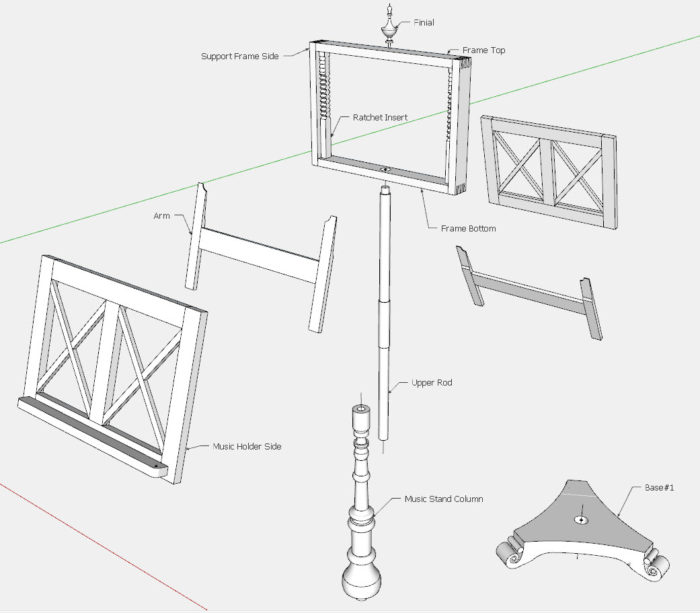 Finial
Support Frame Side
Frame Top
Ratchet Insert
Arm
Frame Bottom
Upper Rod
Music Holder Side
Music Stand Column
Base#1