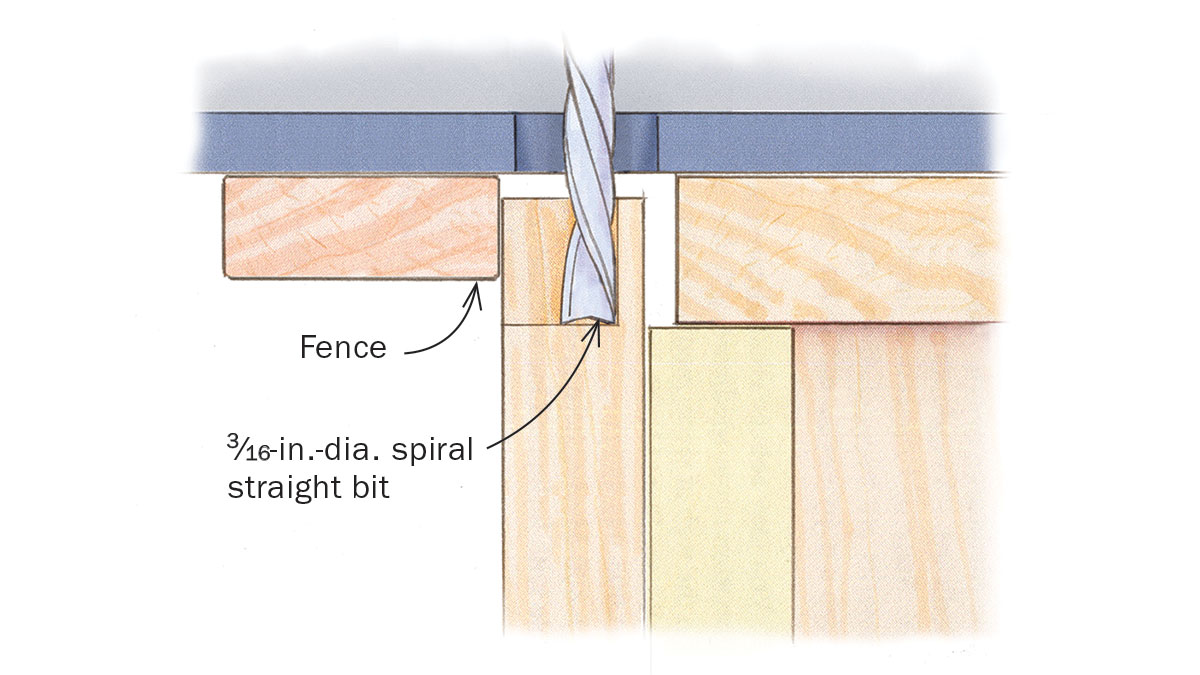 Fence

$\frac{3}{16}$-in.-dia. spiral straight bit