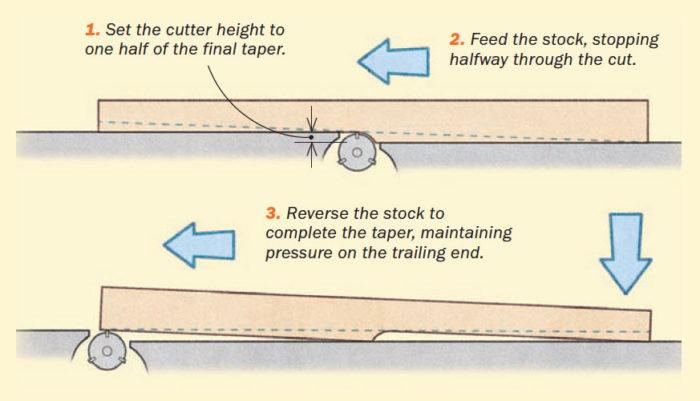 1. Set the cutter height to one half of the final taper.

2. Feed the stock, stopping halfway through the cut.

3. Reverse the stock to complete the taper, maintaining pressure on the trailing end.