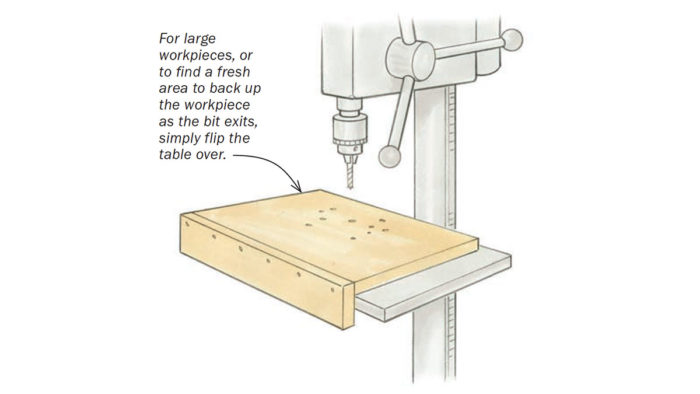 For large workpieces, or to find a fresh area to back up the workpiece as the bit exits, simply flip the table over.