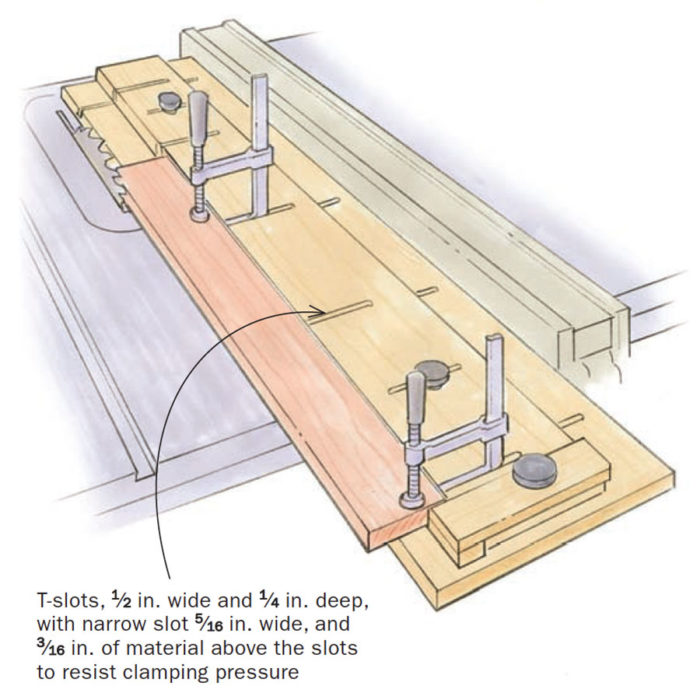 T-slots, $\frac{1}{2}$ in. wide and $\frac{1}{4}$ in. deep, with narrow slot $\frac{5}{16}$ in. wide, and $\frac{3}{16}$ in. of material above the slots to resist clamping pressure