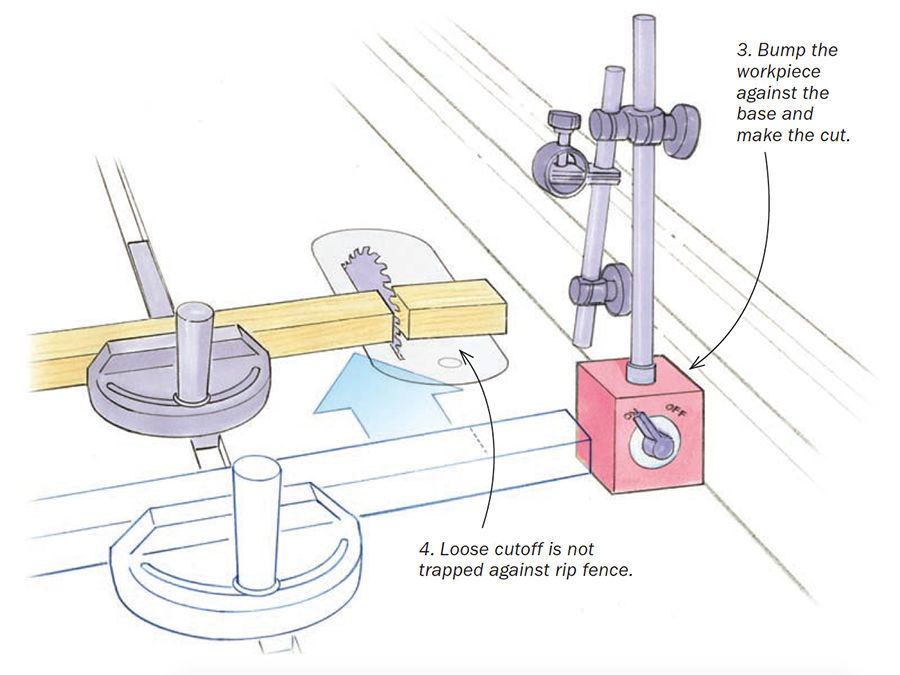 3. Bump the workpiece against the base and make the cut.

ON OFF

4. Loose cutoff is not trapped against rip fence.