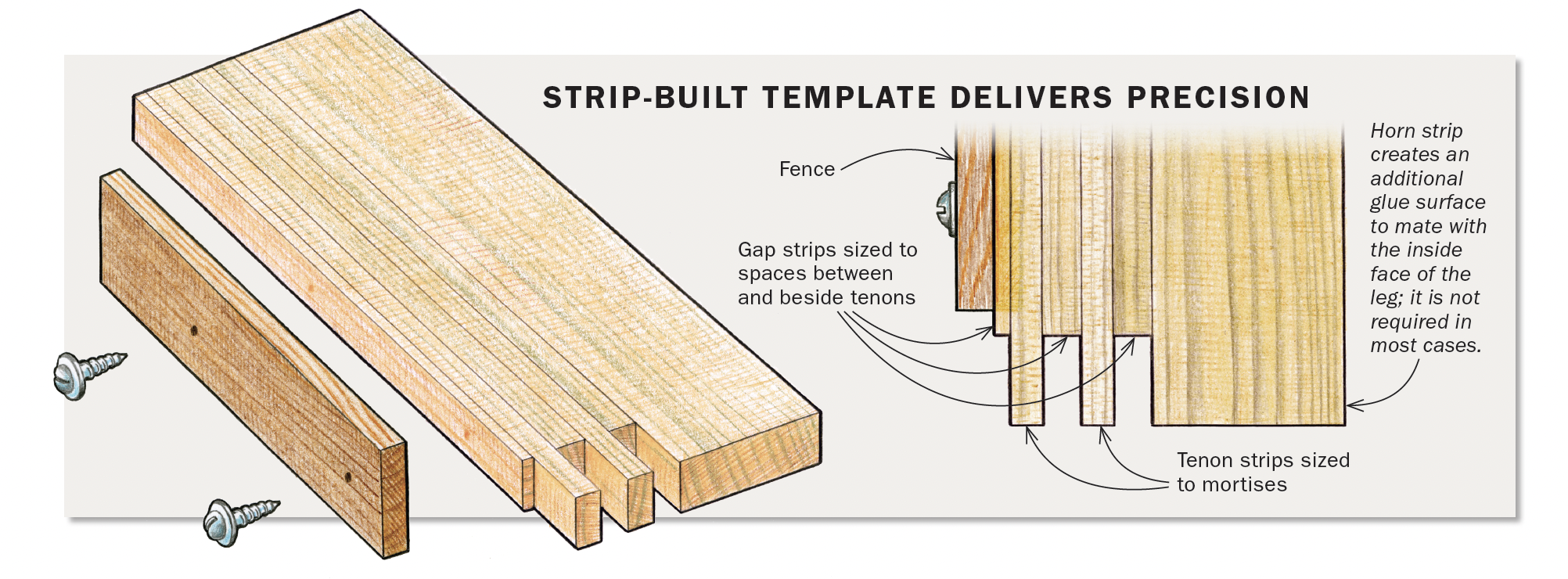 STRIP-BUILT TEMPLATE DELIVERS PRECISION

Fence

Gap strips sized to spaces between and beside tenons

Horn strip creates an additional glue surface to mate with the inside face of the leg; it is not required in most cases.

Tenon strips sized to mortises