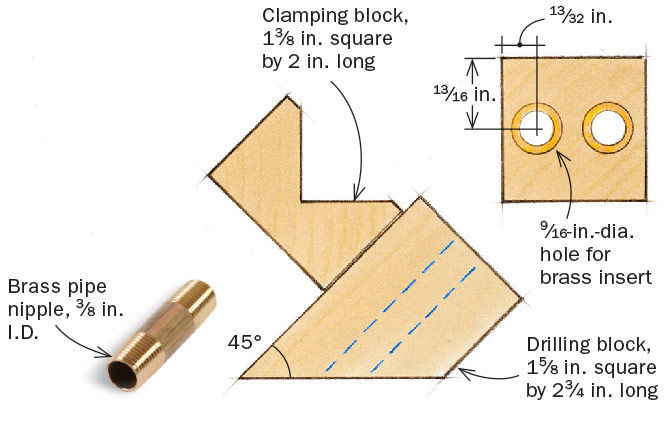 Clamping block, $1\frac{3}{8}$ in. square by 2 in. long

$\frac{13}{32}$ in.

$\frac{13}{16}$ in.

$\frac{9}{16}$-in.-dia. hole for brass insert

Brass pipe nipple, $\frac{3}{8}$ in. I.D.

45°

Drilling block, $1\frac{5}{8}$ in. square by $2\frac{3}{4}$ in. long