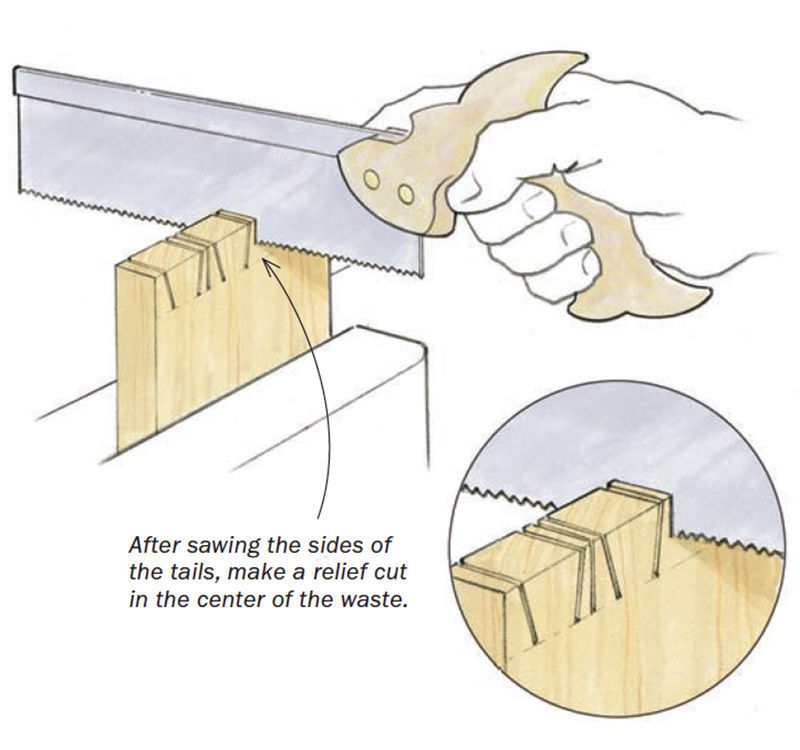 After sawing the sides of the tails, make a relief cut in the center of the waste.