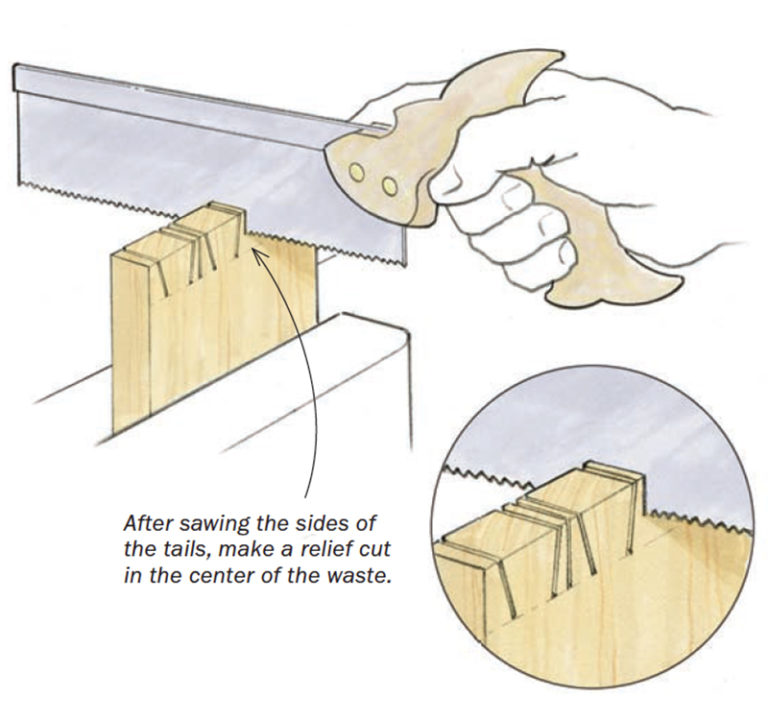 After sawing the sides of the tails, make a relief cut in the center of the waste.