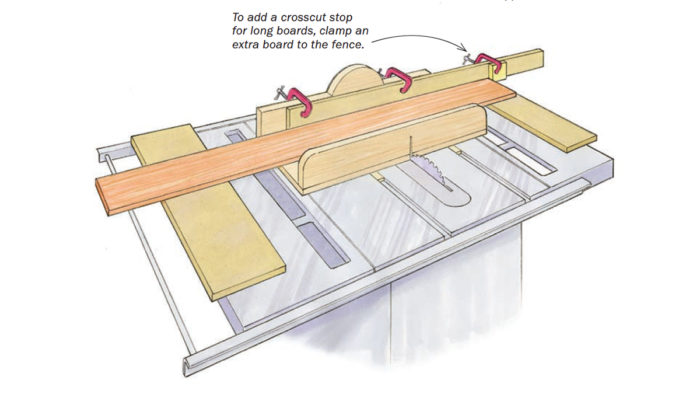 To add a crosscut stop for long boards, clamp an extra board to the fence.