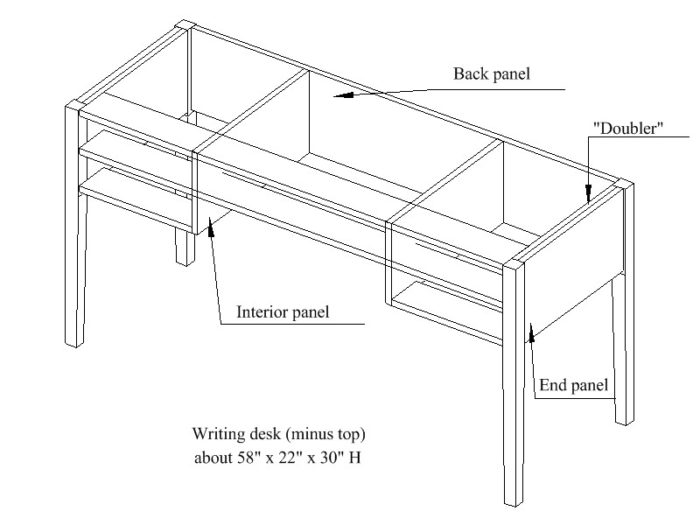 Back panel

"Doubler"

Interior panel

End panel

Writing desk (minus top)
about 58" x 22" x 30" H