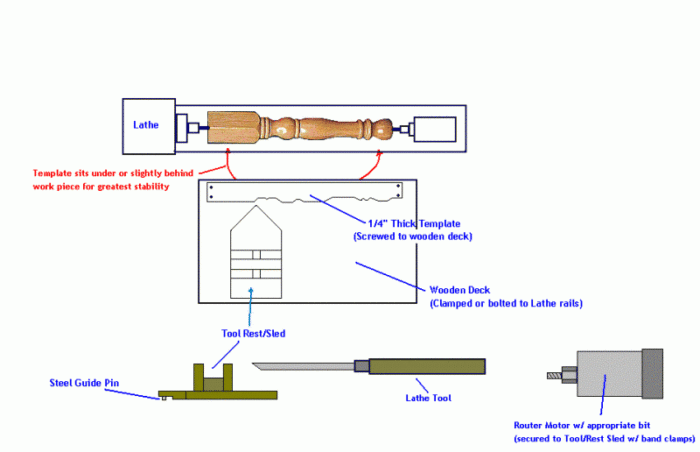 Lathe

Template sits under or slightly behind work piece for greatest stability

1/4" Thick Template
(Screwed to wooden deck)

Wooden Deck
(Clamped or bolted to Lathe rails)

Tool Rest/Sled

Steel Guide Pin

Lathe Tool

Router Motor w/ appropriate bit
(secured to Tool/Rest Sled w/ band clamps)