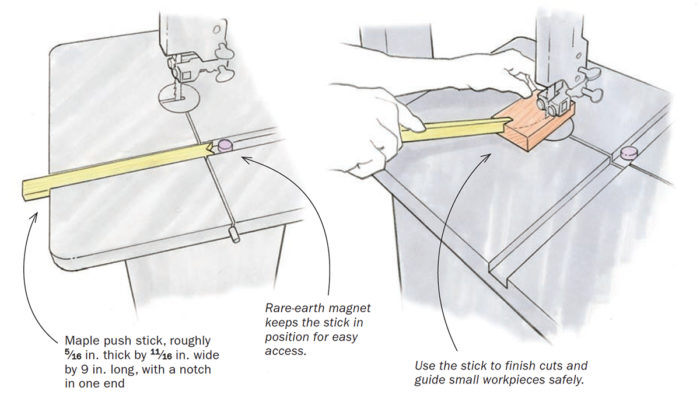 Maple push stick, roughly $\frac{5}{16}$ in. thick by $\frac{11}{16}$ in. wide by 9 in. long, with a notch in one end

Rare-earth magnet keeps the stick in position for easy access.

Use the stick to finish cuts and guide small workpieces safely.