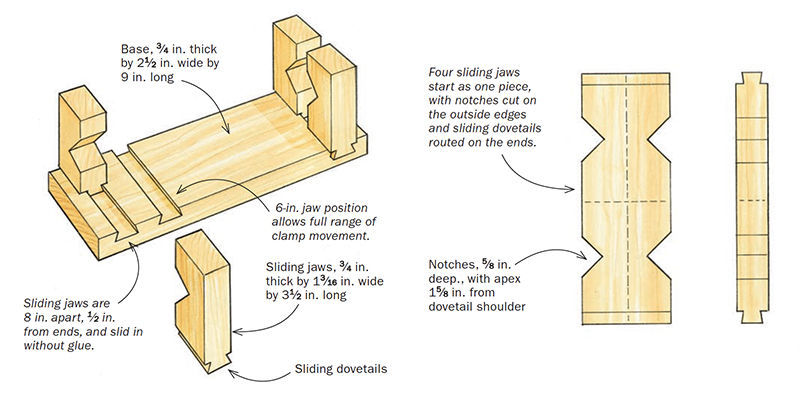 Base, $\frac{3}{4}$ in. thick by $2\frac{1}{2}$ in. wide by 9 in. long

6-in. jaw position allows full range of clamp movement.

Sliding jaws are 8 in. apart, $\frac{1}{2}$ in. from ends, and slid in without glue.

Sliding jaws, $\frac{3}{4}$ in. thick by $1\frac{3}{16}$ in. wide by $3\frac{1}{2}$ in. long

Sliding dovetails

Four sliding jaws start as one piece, with notches cut on the outside edges and sliding dovetails routed on the ends.

Notches, $\frac{5}{8}$ in. deep., with apex $1\frac{5}{8}$ in. from dovetail shoulder