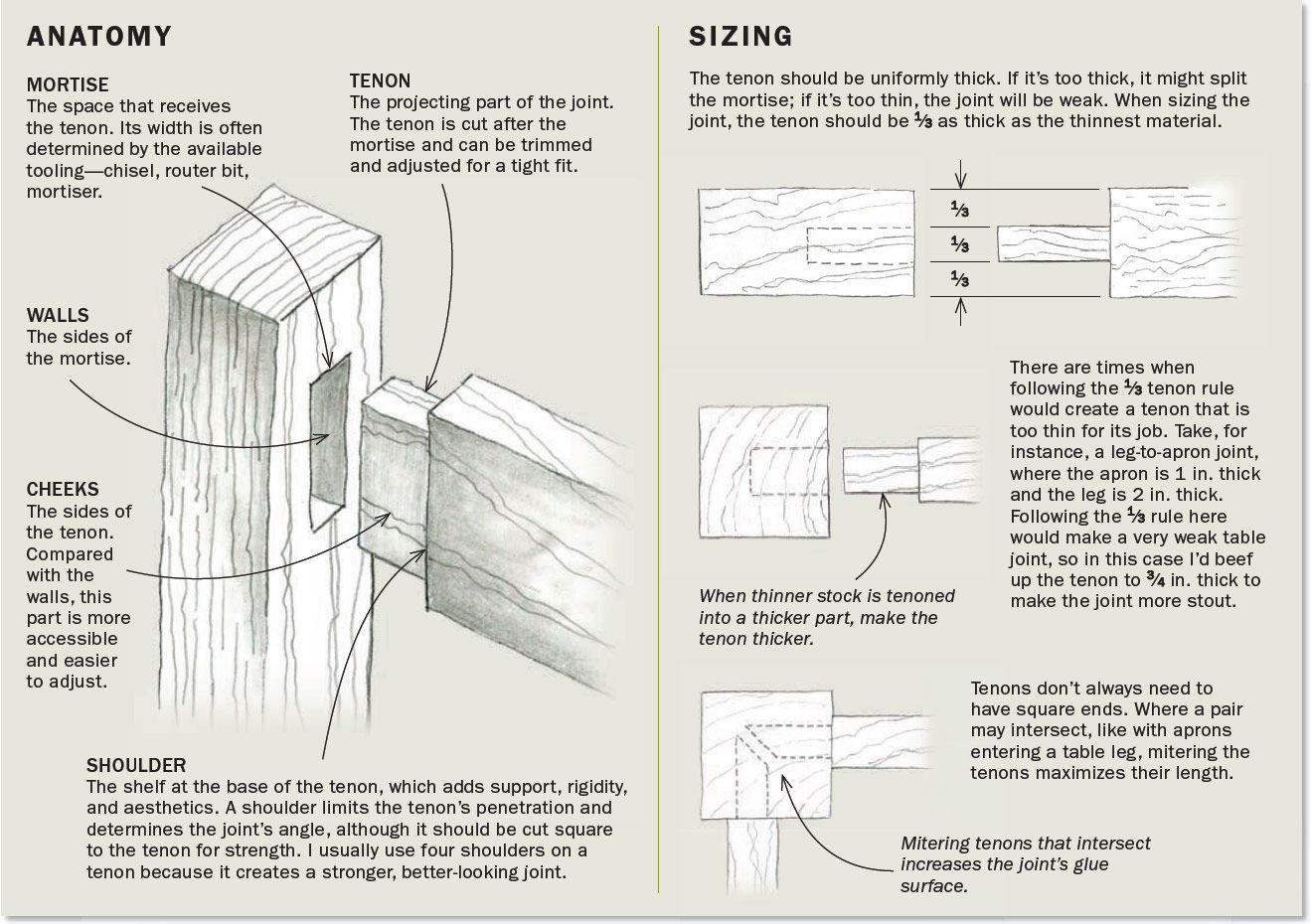 ANATOMY

MORTISE
The space that receives the tenon. Its width is often determined by the available tooling—chisel, router bit, mortiser.

TENON
The projecting part of the joint. The tenon is cut after the mortise and can be trimmed and adjusted for a tight fit.

WALLS
The sides of the mortise.

CHEEKS
The sides of the tenon. Compared with the walls, this part is more accessible and easier to adjust.

SHOULDER
The shelf at the base of the tenon, which adds support, rigidity, and aesthetics. A shoulder limits the tenon's penetration and determines the joint's angle, although it should be cut square to the tenon for strength. I usually use four shoulders on a tenon because it creates a stronger, better-looking joint.

SIZING

The tenon should be uniformly thick. If it's too thick, it might split the mortise; if it's too thin, the joint will be weak. When sizing the joint, the tenon should be $\frac{1}{3}$ as thick as the thinnest material.

$\frac{1}{3}$

$\frac{1}{3}$

$\frac{1}{3}$

There are times when following the $\frac{1}{3}$ tenon rule would create a tenon that is too thin for its job. Take, for instance, a leg-to-apron joint, where the apron is 1 in. thick and the leg is 2 in. thick. Following the $\frac{1}{3}$ rule here would make a very weak table joint, so in this case I'd beef up the tenon to $\frac{3}{4}$ in. thick to make the joint more stout.

When thinner stock is tenoned into a thicker part, make the tenon thicker.

Tenons don't always need to have square ends. Where a pair may intersect, like with aprons entering a table leg, mitering the tenons maximizes their length.

Mitering tenons that intersect increases the joint's glue surface.