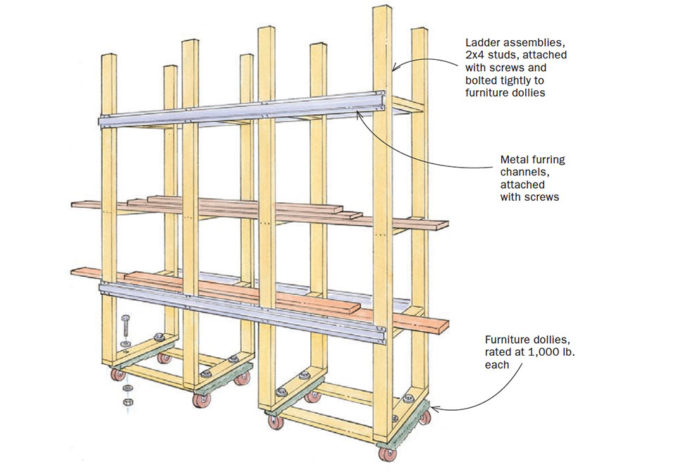 Ladder assemblies, 2x4 studs, attached with screws and bolted tightly to furniture dollies

Metal furring channels, attached with screws

Furniture dollies, rated at 1,000 lb. each