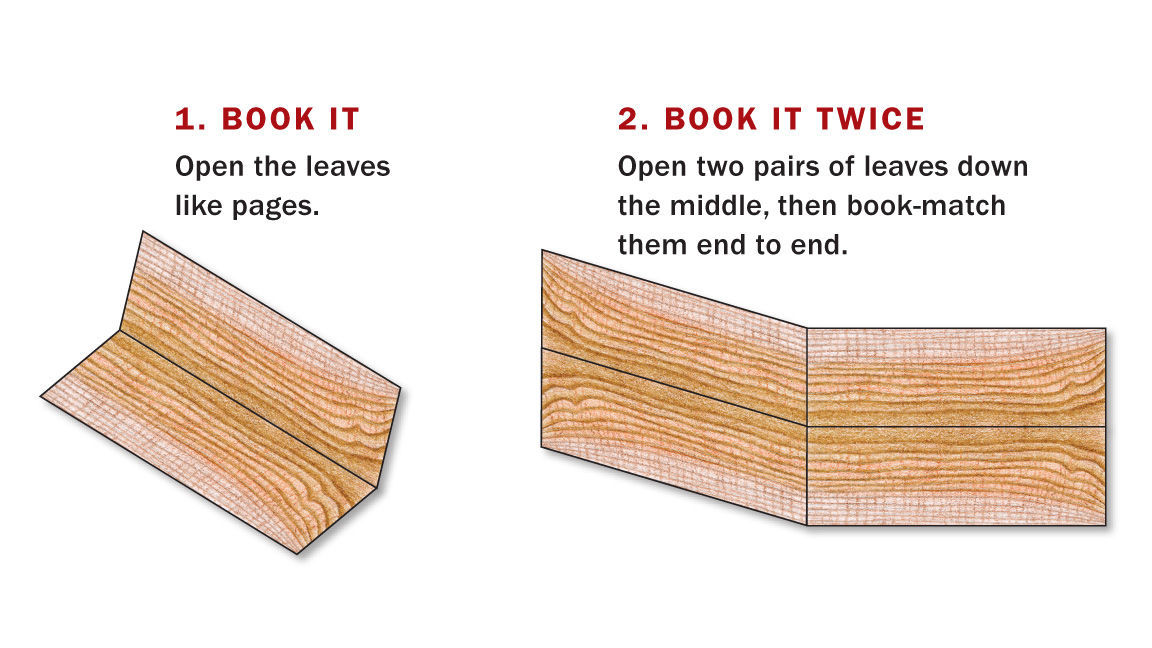 1. BOOK IT

Open the leaves like pages.

2. BOOK IT TWICE

Open two pairs of leaves down the middle, then book-match them end to end.