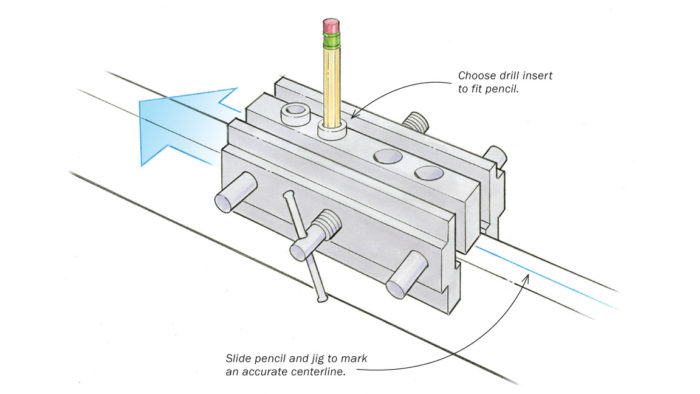 Choose drill insert to fit pencil.

Slide pencil and jig to mark an accurate centerline.