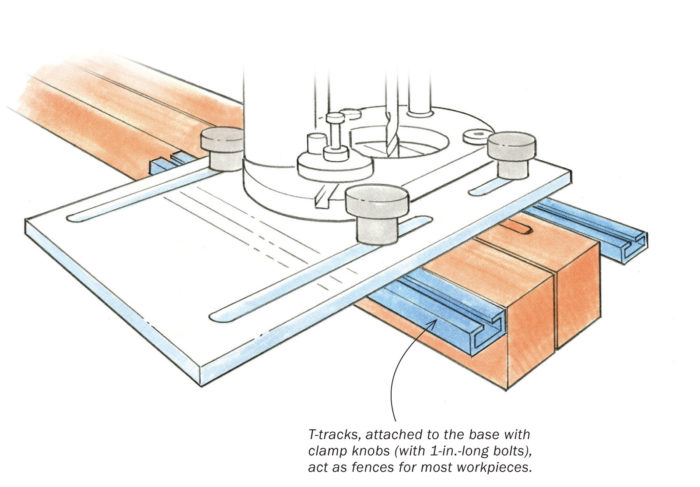 T-tracks, attached to the base with clamp knobs (with 1-in.-long bolts), act as fences for most workpieces.