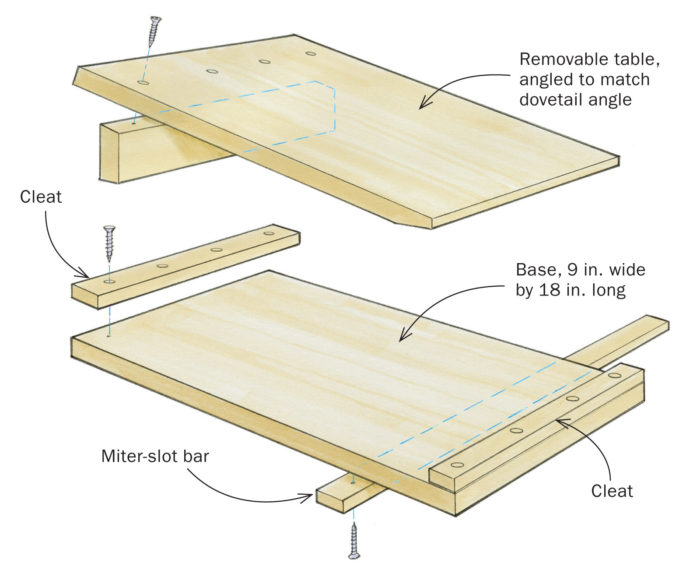 Removable table, angled to match dovetail angle

Cleat

Base, 9 in. wide by 18 in. long

Miter-slot bar

Cleat