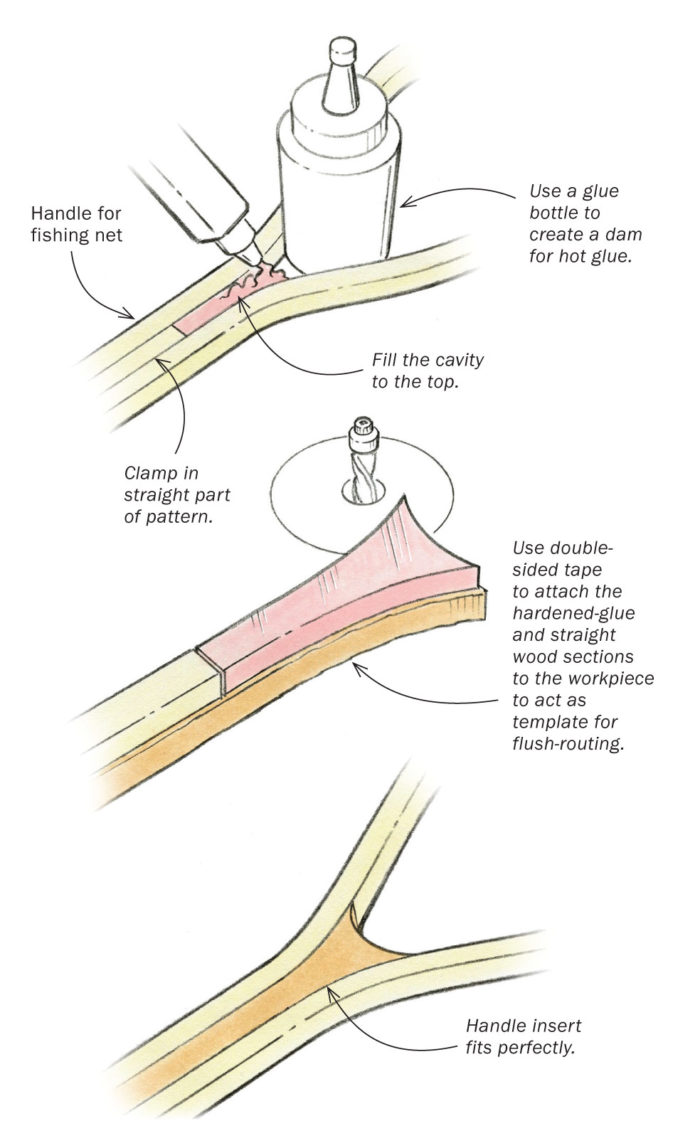 Handle for fishing net

Use a glue bottle to create a dam for hot glue.

Fill the cavity to the top.

Clamp in straight part of pattern.

Use double-sided tape to attach the hardened-glue and straight wood sections to the workpiece to act as template for flush-routing.

Handle insert fits perfectly.