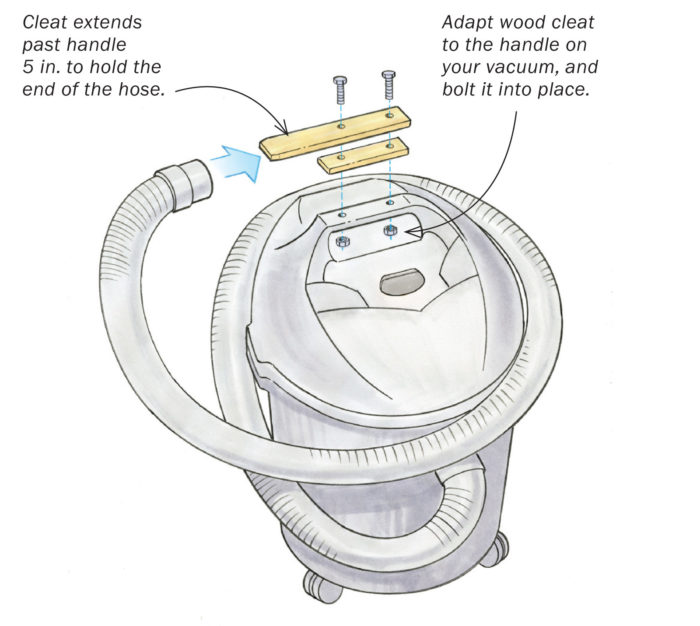 Cleat extends past handle 5 in. to hold the end of the hose.

Adapt wood cleat to the handle on your vacuum, and bolt it into place.