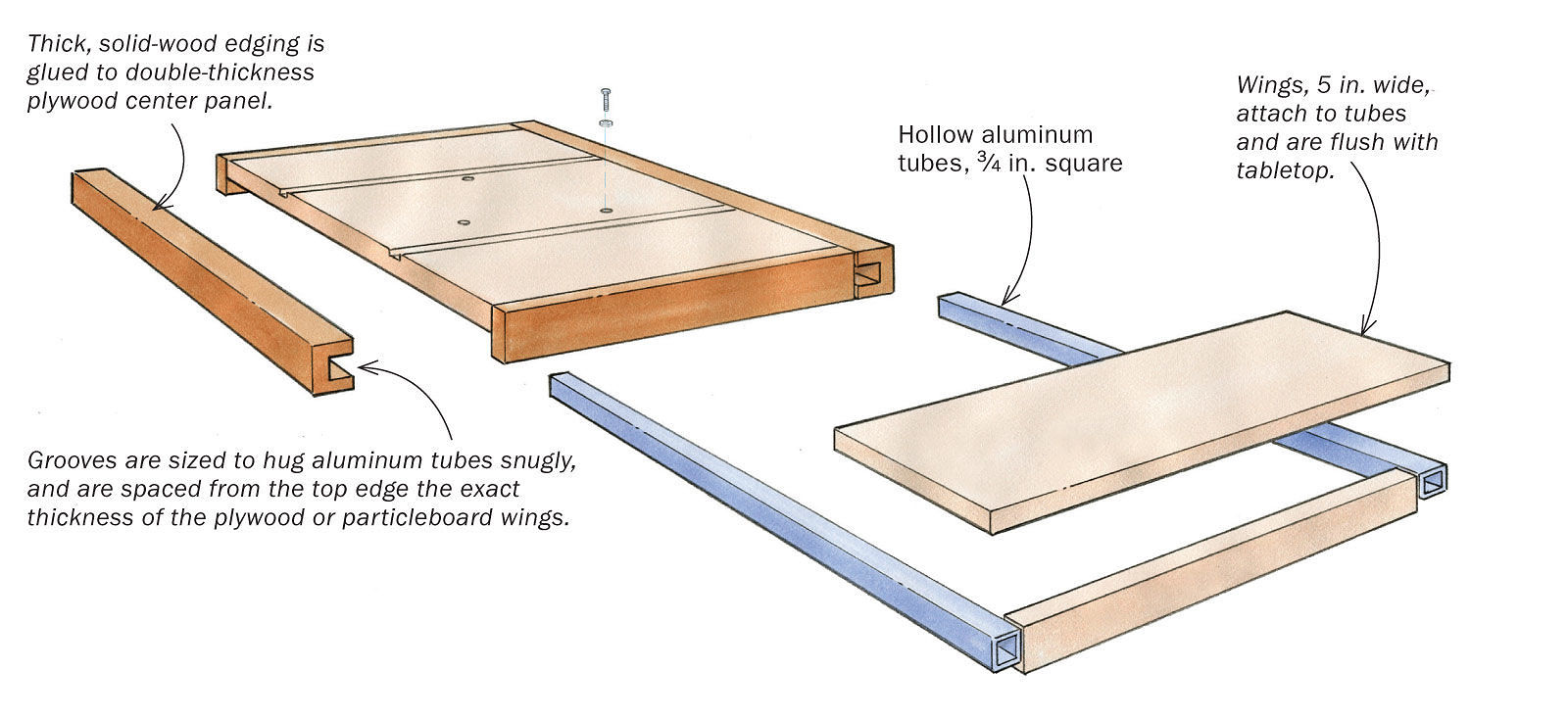 Thick, solid-wood edging is glued to double-thickness plywood center panel.

Hollow aluminum tubes, $\frac{3}{4}$ in. square

Wings, 5 in. wide, attach to tubes and are flush with tabletop.

Grooves are sized to hug aluminum tubes snugly, and are spaced from the top edge the exact thickness of the plywood or particleboard wings.