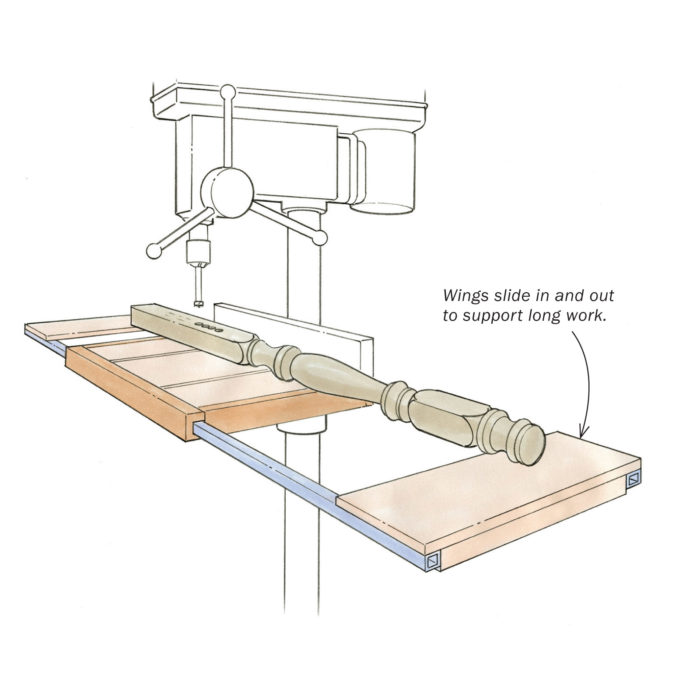 Wings slide in and out to support long work.