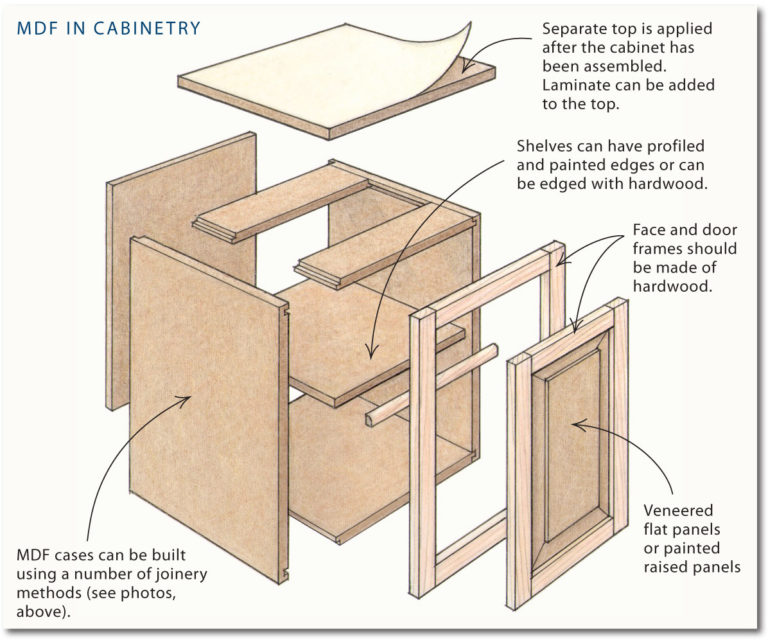 MDF IN CABINETRY

Separate top is applied after the cabinet has been assembled. Laminate can be added to the top.

Shelves can have profiled and painted edges or can be edged with hardwood.

Face and door frames should be made of hardwood.

Veneered flat panels or painted raised panels

MDF cases can be built using a number of joinery methods (see photos, above).