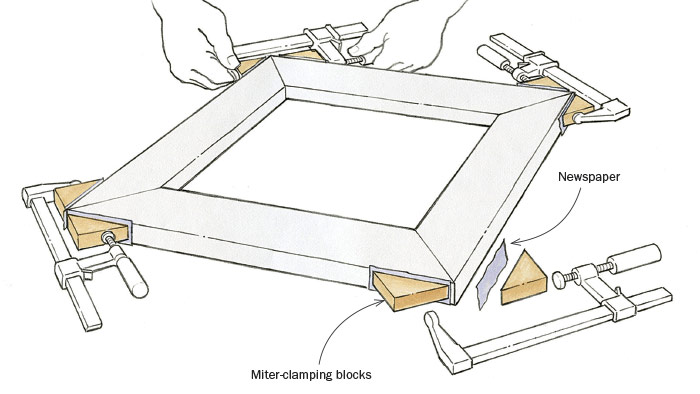 Newspaper

Miter-clamping blocks