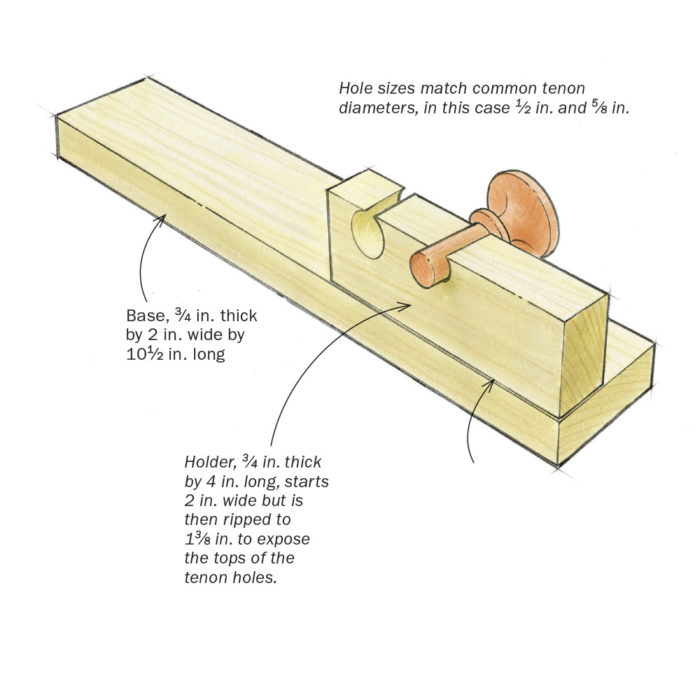 Hole sizes match common tenon diameters, in this case $\frac{1}{2}$ in. and $\frac{5}{8}$ in.

Base, $\frac{3}{4}$ in. thick by 2 in. wide by $10\frac{1}{2}$ in. long

Holder, $\frac{3}{4}$ in. thick by 4 in. long, starts 2 in. wide but is then ripped to $1\frac{3}{8}$ in. to expose the tops of the tenon holes.