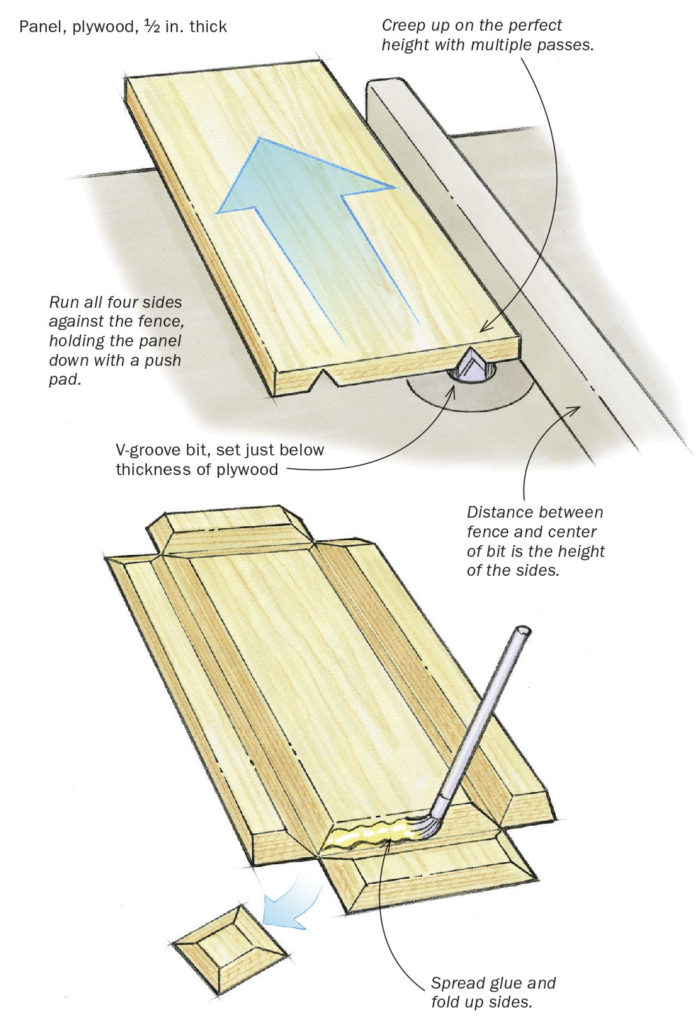 Panel, plywood, ½ in. thick

Creep up on the perfect height with multiple passes.

Run all four sides against the fence, holding the panel down with a push pad.

V-groove bit, set just below thickness of plywood

Distance between fence and center of bit is the height of the sides.

Spread glue and fold up sides.