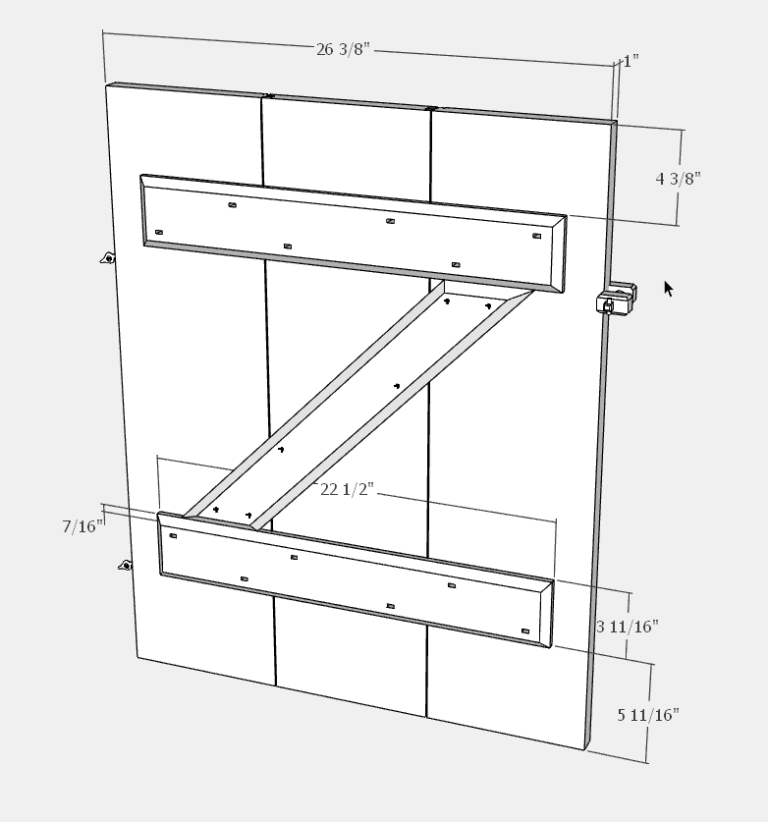 26 3/8"
1"
4 3/8"
22 1/2"
7/16"
3 11/16"
5 11/16"