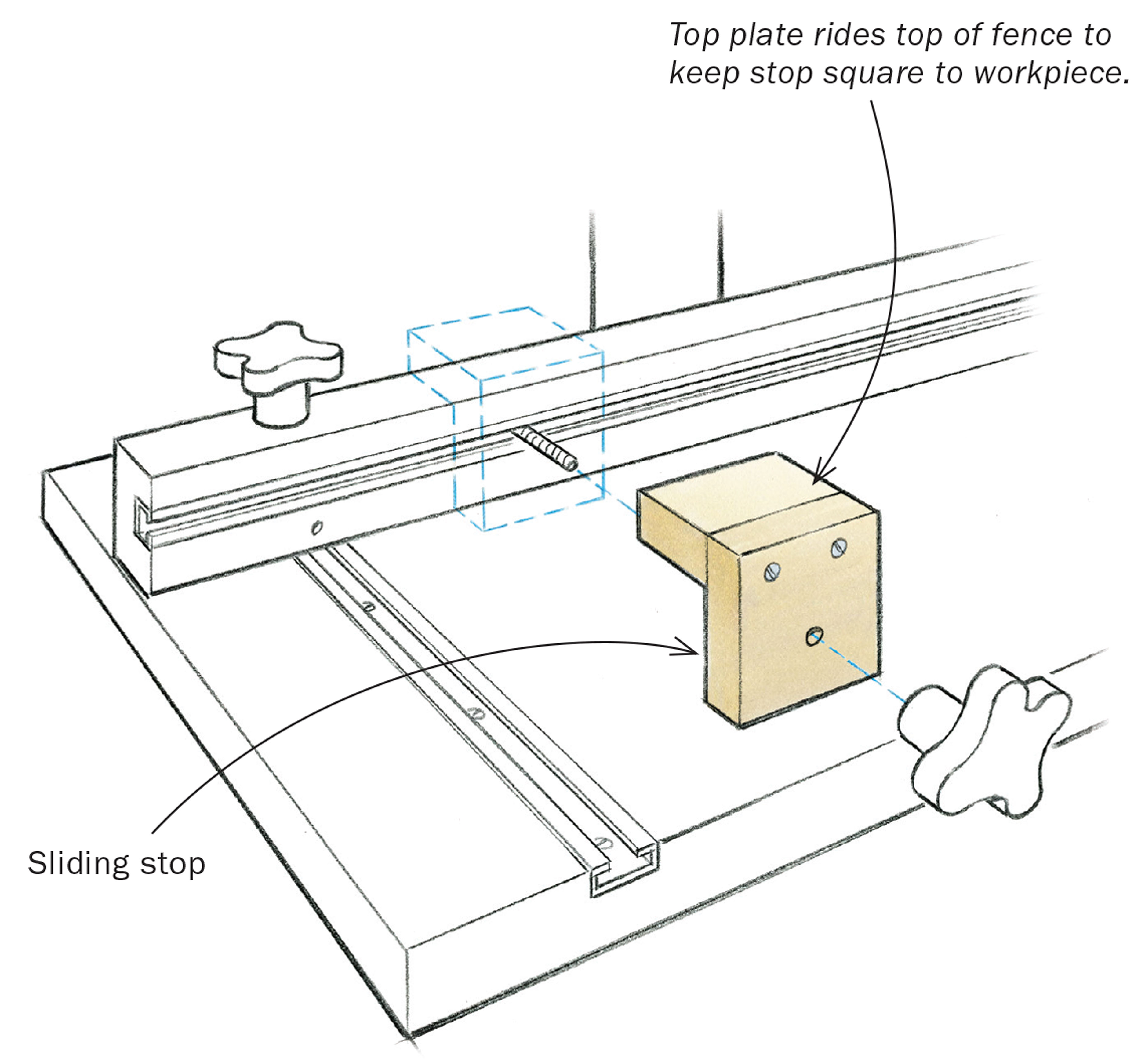 Top plate rides top of fence to keep stop square to workpiece.

Sliding stop