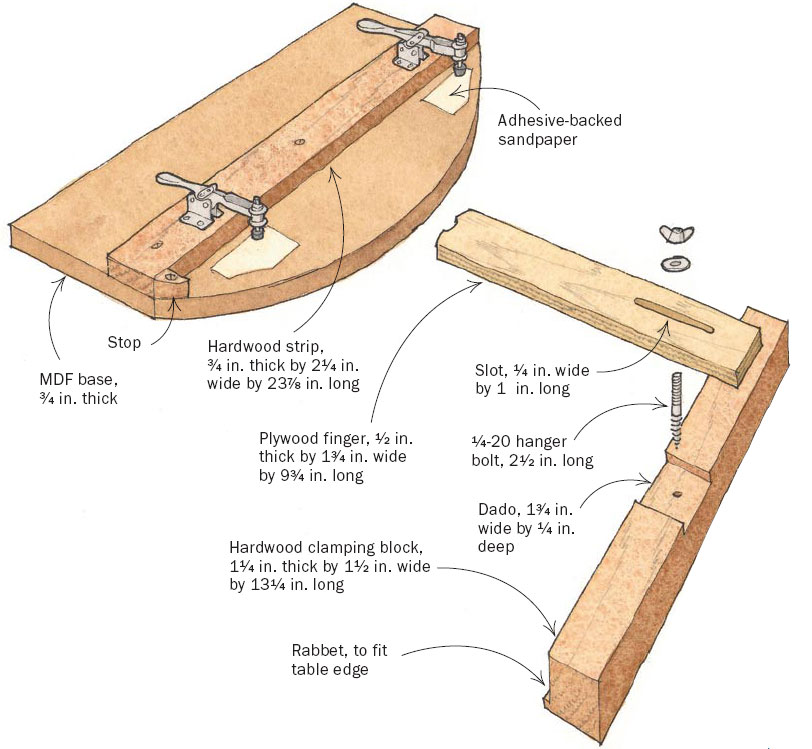 Adhesive-backed sandpaper

Stop

MDF base, ¾ in. thick

Hardwood strip, ¾ in. thick by 2¼ in. wide by 23⅞ in. long

Slot, ¼ in. wide by 1 in. long

Plywood finger, ½ in. thick by 1¾ in. wide by 9¾ in. long

¼-20 hanger bolt, 2½ in. long

Dado, 1¾ in. wide by ¼ in. deep

Hardwood clamping block, 1¼ in. thick by 1½ in. wide by 13¼ in. long

Rabbet, to fit table edge